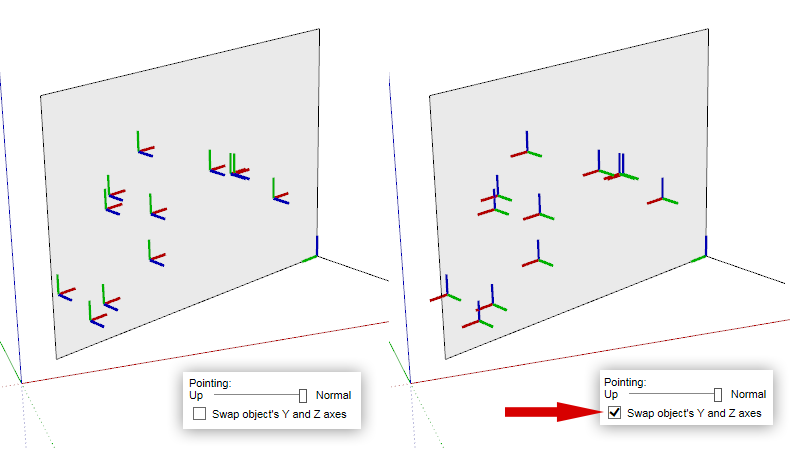 Pointing:
Up Normal
Swap object's Y and Z axes

Pointing:
Up Normal
Swap object's Y and Z axes